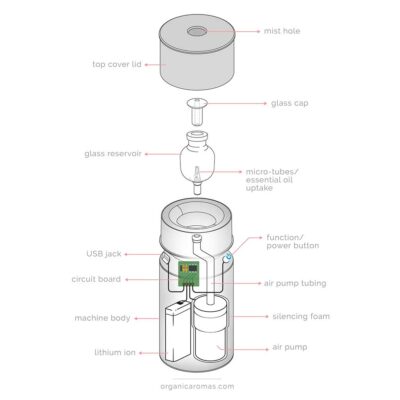 mist hole

top cover lid

glass cap

glass reservoir

micro-tubes/ essential oil uptake

function/ power button

USB jack

circuit board

air pump tubing

machine body

silencing foam

lithium ion

air pump

organicaromas.com