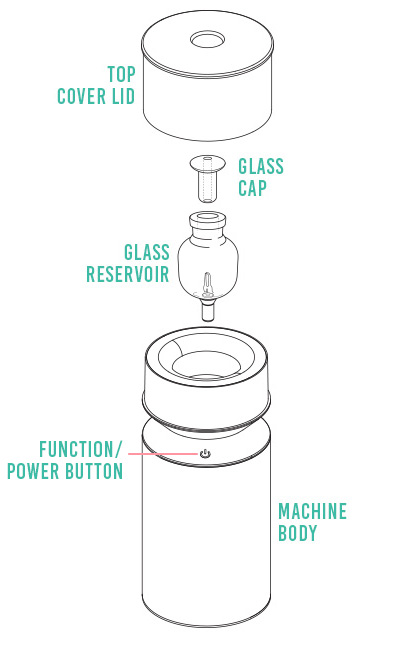 TOP COVER LID

GLASS CAP

GLASS RESERVOIR

FUNCTION/ POWER BUTTON

MACHINE BODY