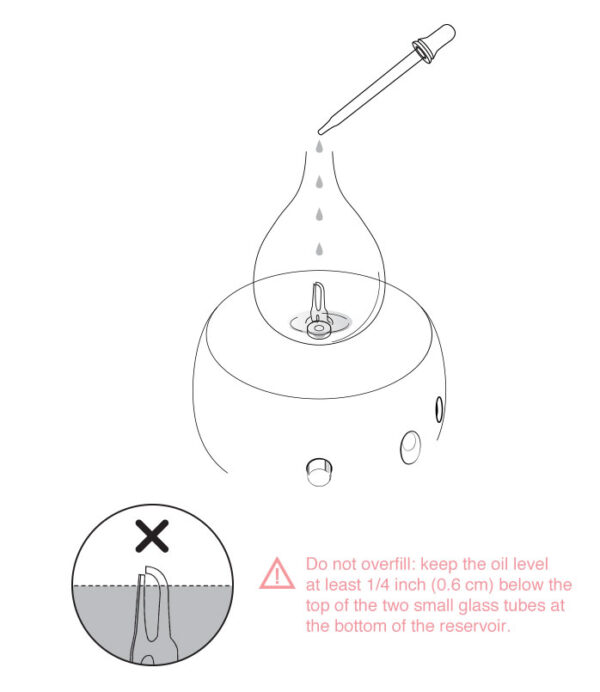 Do not overfill: keep the oil level at least 1/4 inch (0.6 cm) below the top of the two small glass tubes at the bottom of the reservoir.