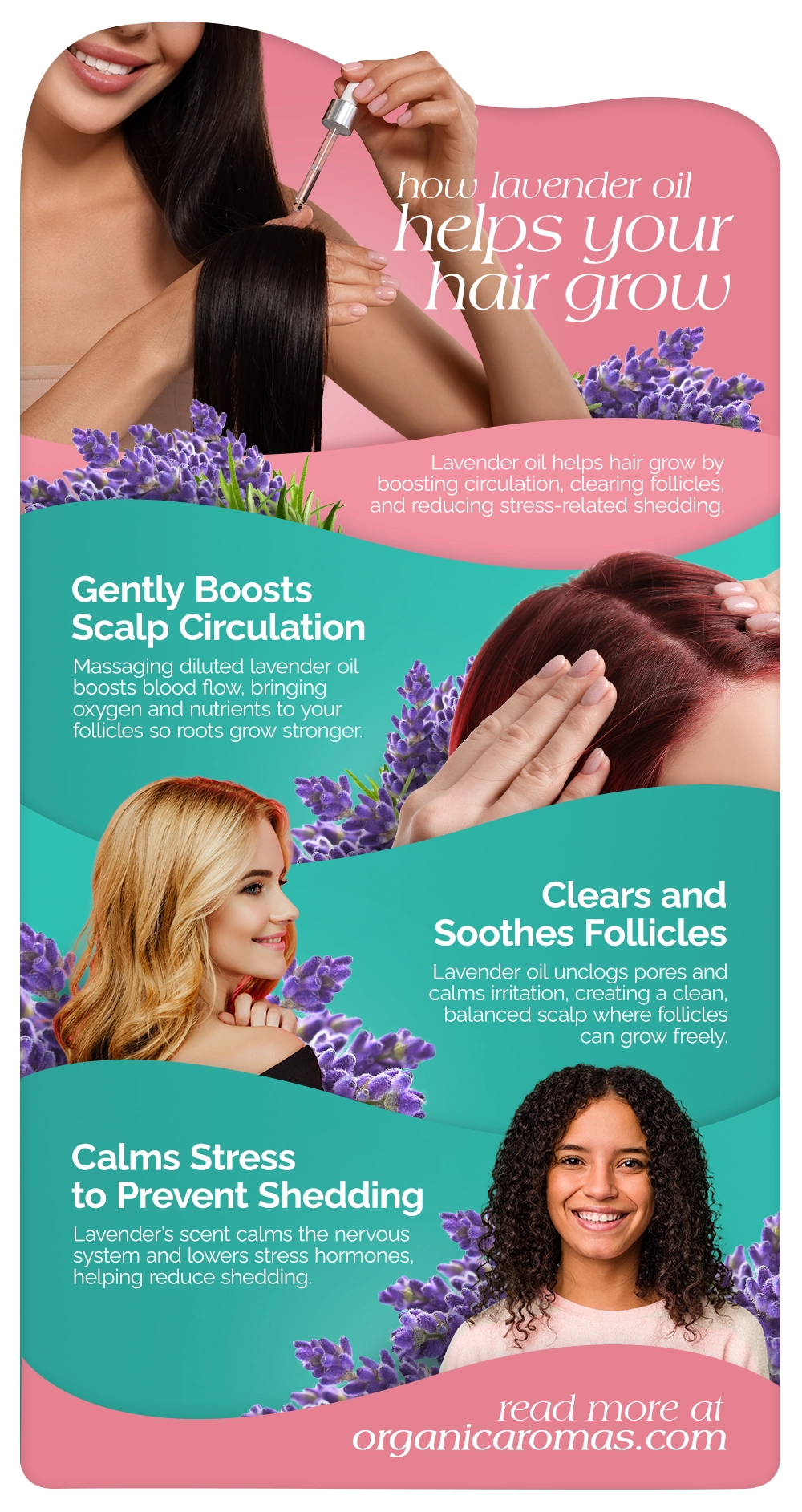 how lavender oil
helps your
hair grow

Lavender oil helps hair grow by boosting circulation, clearing follicles, and reducing stress-related shedding.

Gently Boosts
Scalp Circulation

Massaging diluted lavender oil boosts blood flow, bringing oxygen and nutrients to your follicles so roots grow stronger.

Clears and
Soothes Follicles

Lavender oil unclogs pores and calms irritation, creating a clean, balanced scalp where follicles can grow freely.

Calms Stress
to Prevent Shedding

Lavender's scent calms the nervous system and lowers stress hormones, helping reduce shedding.

read more at
organicaromas.com