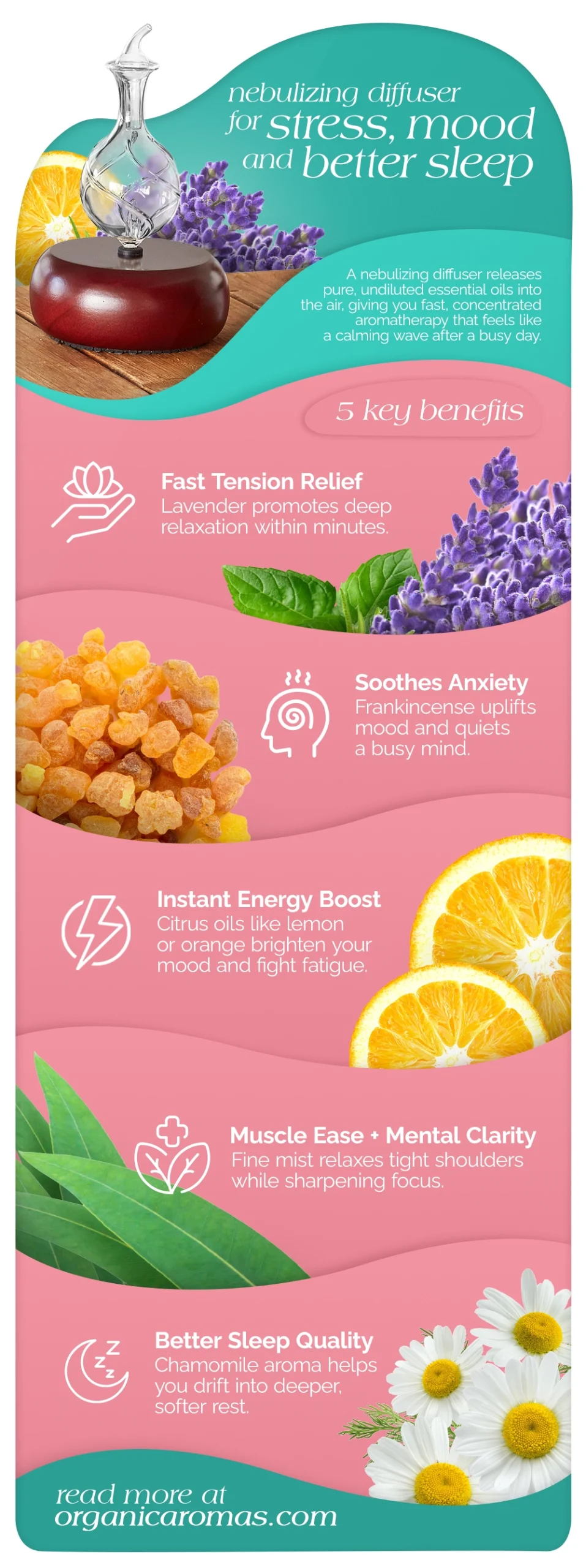 nebulizing diffuser for stress, mood and better sleep

A nebulizing diffuser releases pure, undiluted essential oils into the air, giving you fast, concentrated aromatherapy that feels like a calming wave after a busy day.

5 key benefits

Fast Tension Relief
Lavender promotes deep relaxation within minutes.

Soothes Anxiety
Frankincense uplifts mood and quiets a busy mind.

Instant Energy Boost
Citrus oils like lemon or orange brighten your mood and fight fatigue.

Muscle Ease + Mental Clarity
Fine mist relaxes tight shoulders while sharpening focus.

Better Sleep Quality
Chamomile aroma helps you drift into deeper, softer rest.

read more at organicaromas.com