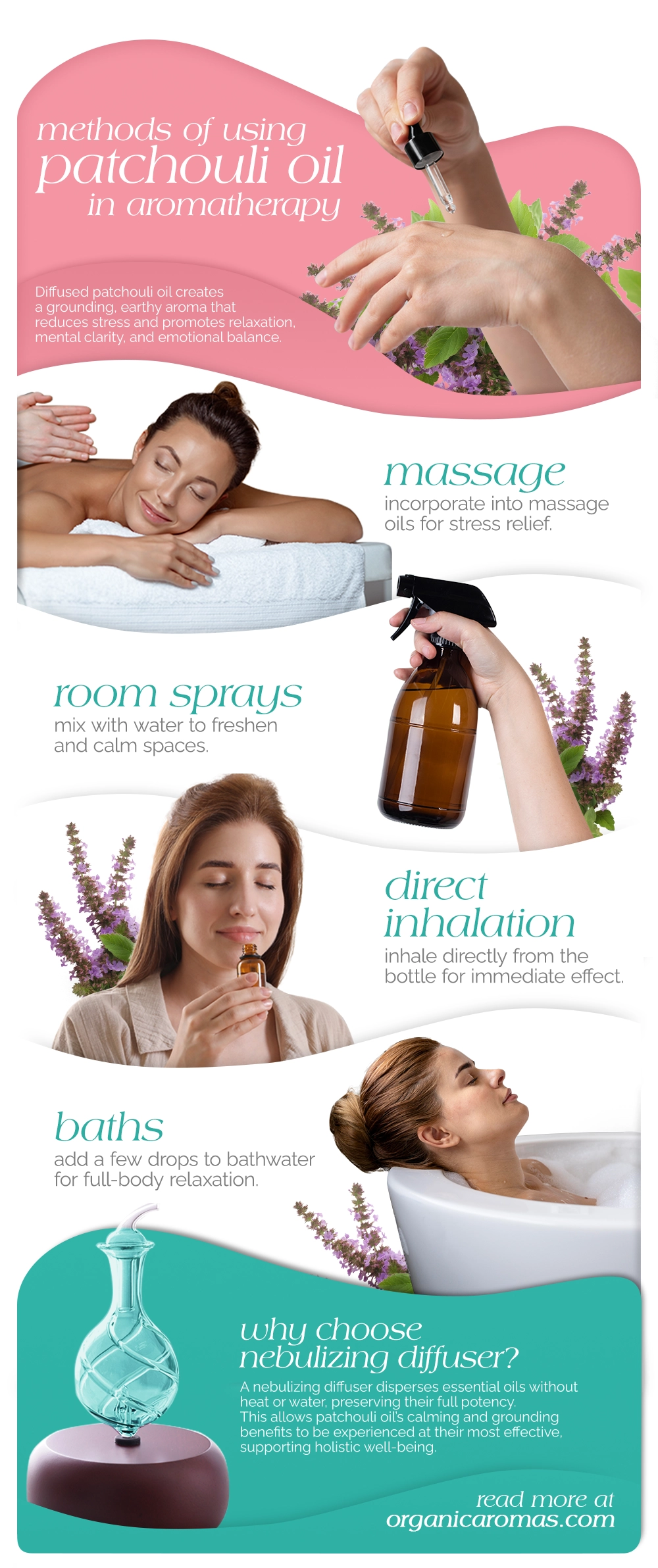 methods of using patchouli oil in aromatherapy

Diffused patchouli oil creates a grounding, earthy aroma that reduces stress and promotes relaxation, mental clarity, and emotional balance.

massage
incorporate into massage oils for stress relief.

room sprays
mix with water to freshen and calm spaces.

direct inhalation
inhale directly from the bottle for immediate effect.

baths
add a few drops to bathwater for full-body relaxation.

why choose nebulizing diffuser?
A nebulizing diffuser disperses essential oils without heat or water, preserving their full potency. This allows patchouli oil's calming and grounding benefits to be experienced at their most effective, supporting holistic well-being.

read more at organicaromas.com