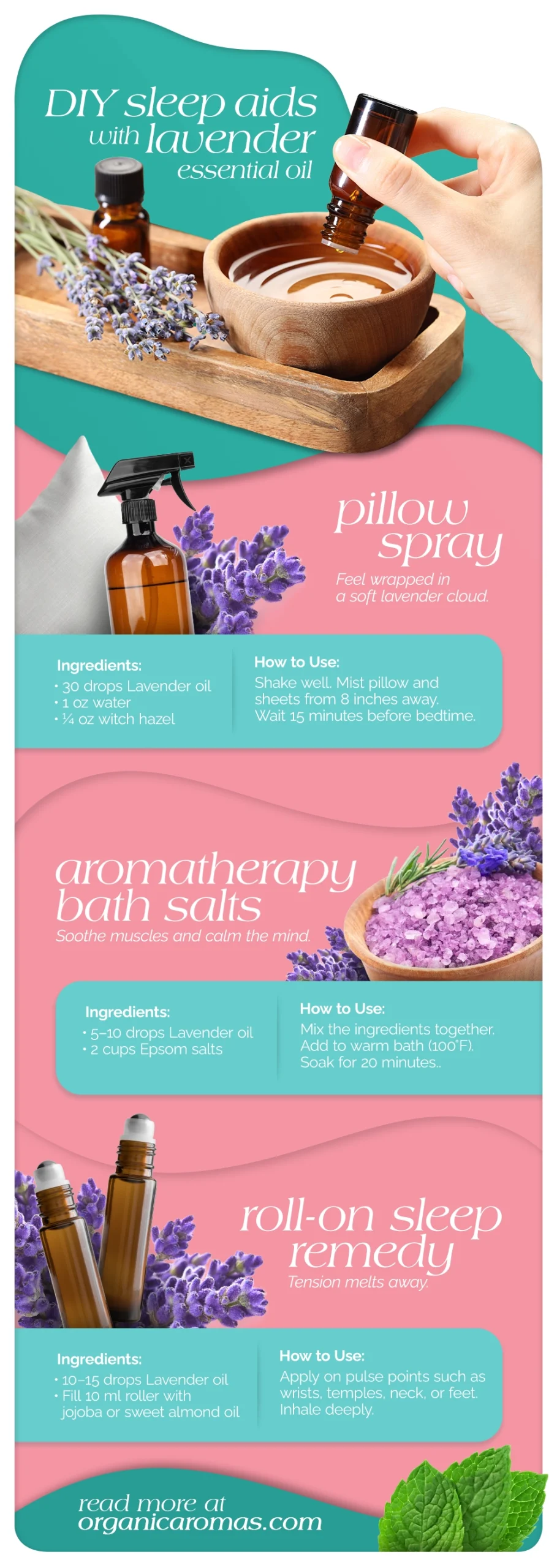 DIY sleep aids with lavender essential oil

pillow spray

Feel wrapped in a soft lavender cloud.

Ingredients:
• 30 drops Lavender oil
• 1 oz water
• ¼ oz witch hazel

How to Use:
Shake well. Mist pillow and sheets from 8 inches away. Wait 15 minutes before bedtime.

aromatherapy bath salts

Soothe muscles and calm the mind.

Ingredients:
• 5–10 drops Lavender oil
• 2 cups Epsom salts

How to Use:
Mix the ingredients together. Add to warm bath (100°F). Soak for 20 minutes..

roll-on sleep remedy

Tension melts away.

Ingredients:
• 10–15 drops Lavender oil
• Fill 10 ml roller with jojoba or sweet almond oil

How to Use:
Apply on pulse points such as wrists, temples, neck, or feet. Inhale deeply.

read more at organicaromas.com