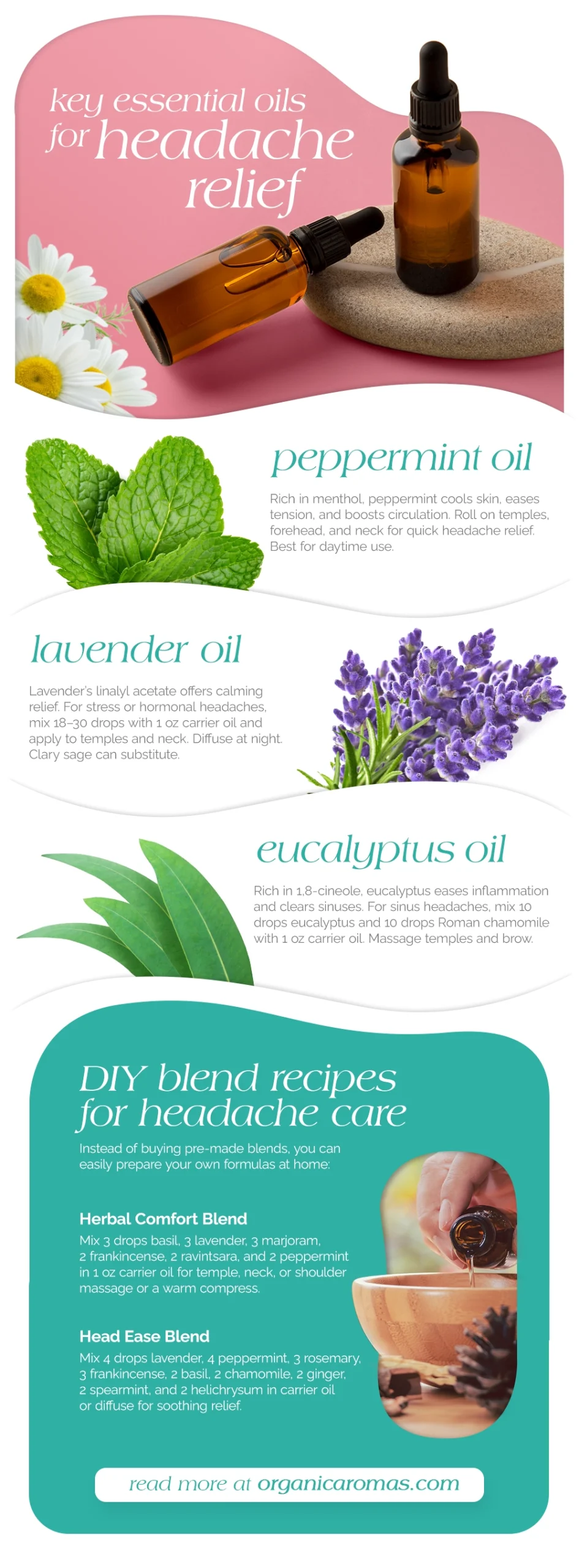 key essential oils for headache relief

peppermint oil

Rich in menthol, peppermint cools skin, eases tension, and boosts circulation. Roll on temples, forehead, and neck for quick headache relief. Best for daytime use.

lavender oil

Lavender's linalyl acetate offers calming relief. For stress or hormonal headaches, mix 18–30 drops with 1 oz carrier oil and apply to temples and neck. Diffuse at night. Clary sage can substitute.

eucalyptus oil

Rich in 1,8-cineole, eucalyptus eases inflammation and clears sinuses. For sinus headaches, mix 10 drops eucalyptus and 10 drops Roman chamomile with 1 oz carrier oil. Massage temples and brow.

DIY blend recipes for headache care

Instead of buying pre-made blends, you can easily prepare your own formulas at home:

Herbal Comfort Blend

Mix 3 drops basil, 3 lavender, 3 marjoram, 2 frankincense, 2 ravintsara, and 2 peppermint in 1 oz carrier oil for temple, neck, or shoulder massage or a warm compress.

Head Ease Blend

Mix 4 drops lavender, 4 peppermint, 3 rosemary, 3 frankincense, 2 basil, 2 chamomile, 2 ginger, 2 spearmint, and 2 helichrysum in carrier oil or diffuse for soothing relief.

read more at organicaromas.com