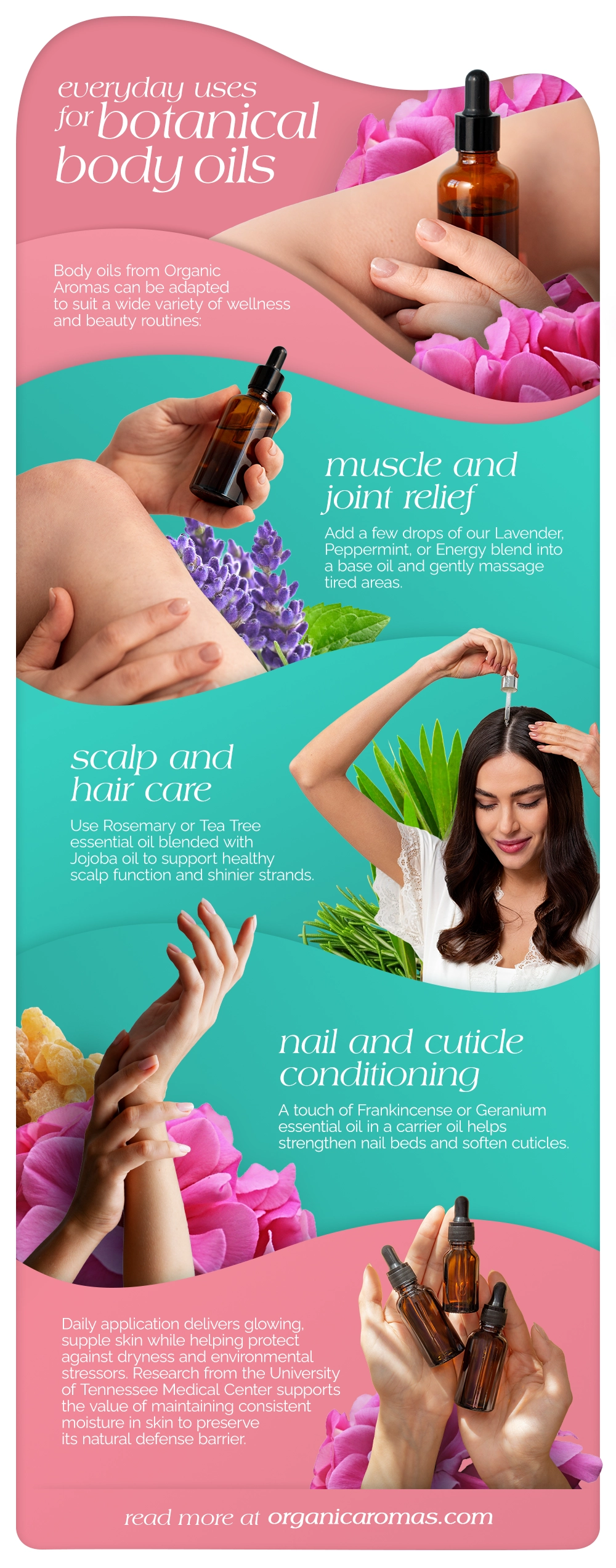 everyday uses for botanical body oils

Body oils from Organic Aromas can be adapted to suit a wide variety of wellness and beauty routines:

muscle and joint relief

Add a few drops of our Lavender, Peppermint, or Energy blend into a base oil and gently massage tired areas.

scalp and hair care

Use Rosemary or Tea Tree essential oil blended with Jojoba oil to support healthy scalp function and shinier strands.

nail and cuticle conditioning

A touch of Frankincense or Geranium essential oil in a carrier oil helps strengthen nail beds and soften cuticles.

Daily application delivers glowing, supple skin while helping protect against dryness and environmental stressors. Research from the University of Tennessee Medical Center supports the value of maintaining consistent moisture in skin to preserve its natural defense barrier.

read more at organicaromas.com